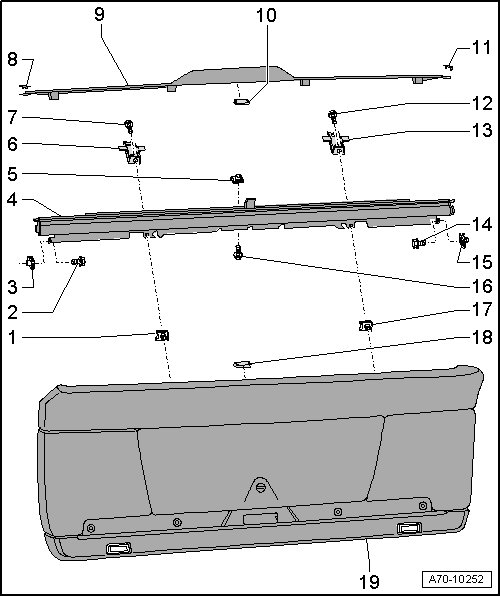 9
10
8
11
7
12
6
13
5
4
14
3
15
2
16
1
17
18
19
A70-10252