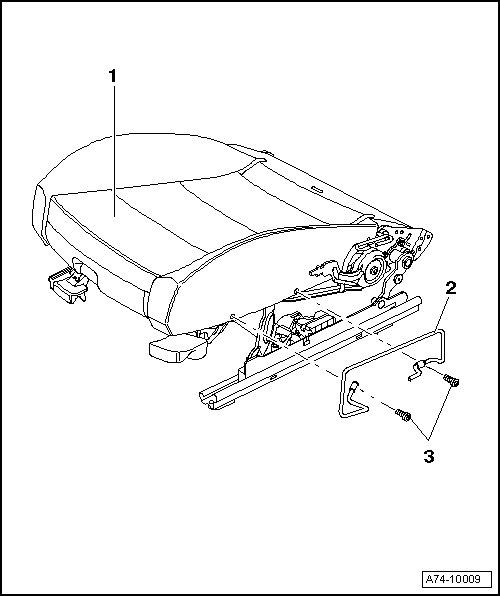 1
2
3
A74-10009