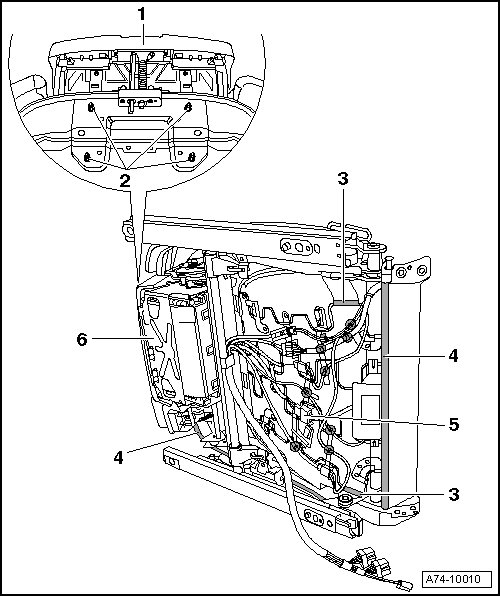 1
2
3
6
4
5
4
3
A74-10010