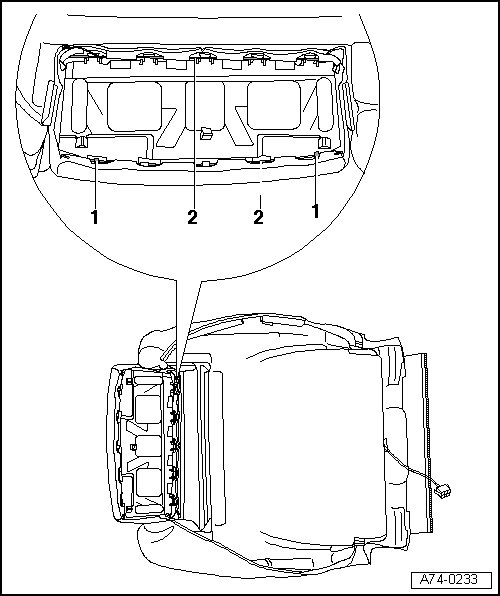 1
2
2
1
A74-0233