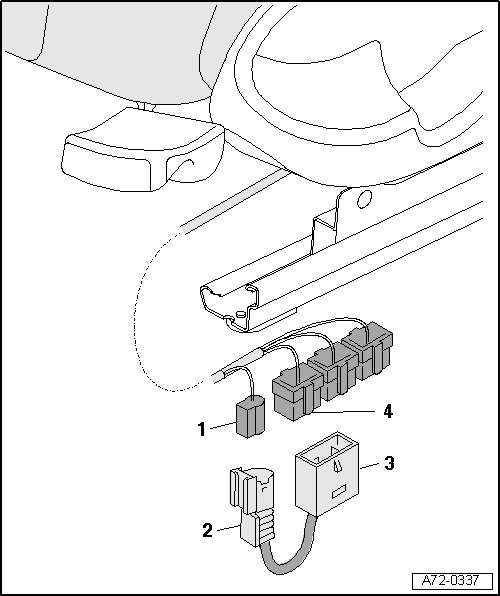 4
1
3
2
A72-0337