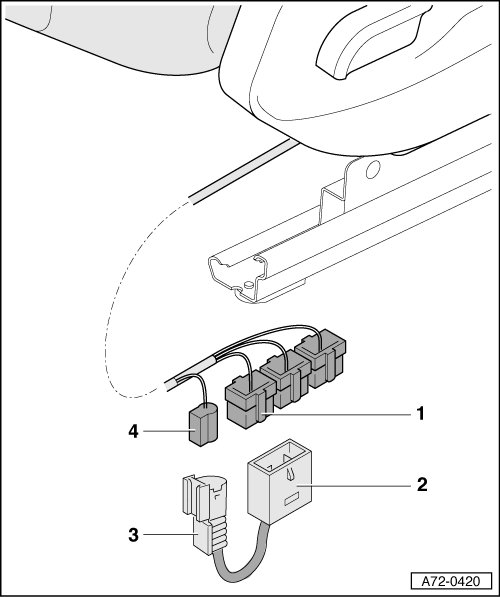 1
4
2
3
A72-0420