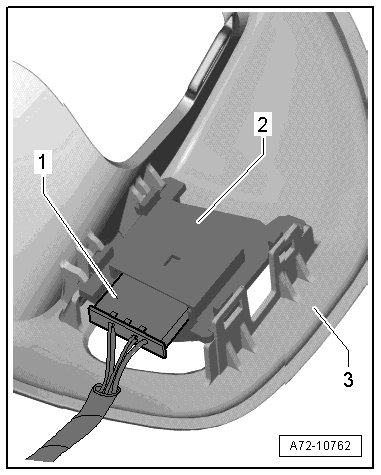 2
1
3
A72-10762