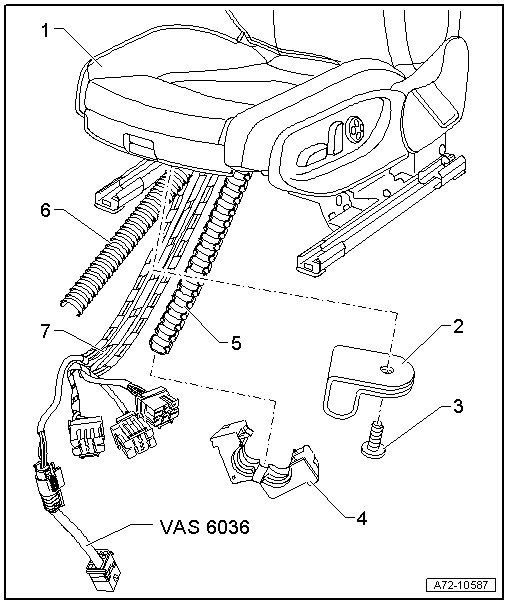 1
6
7
5
2
3
4
VAS 6036
A72-10587