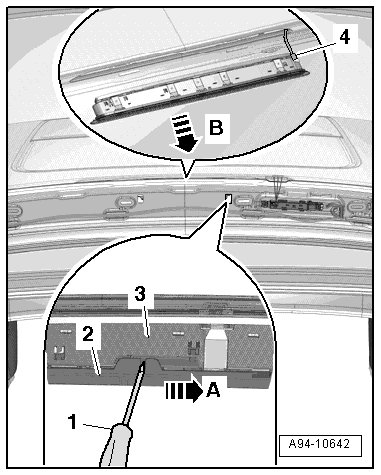 4
B
3
2
A
1
A94-10642