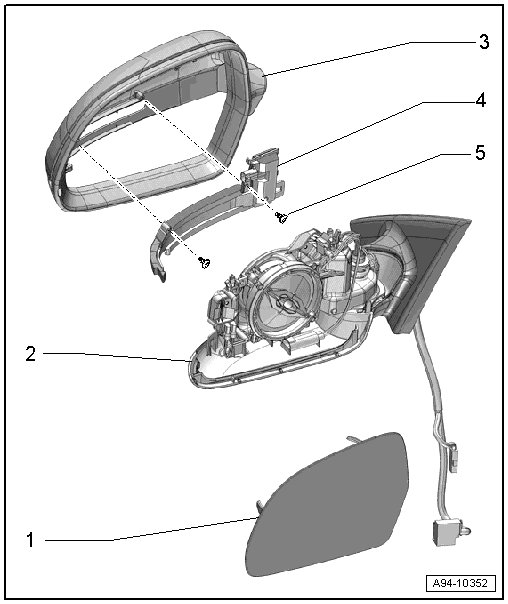 3
4
5
2
1
A94-10352