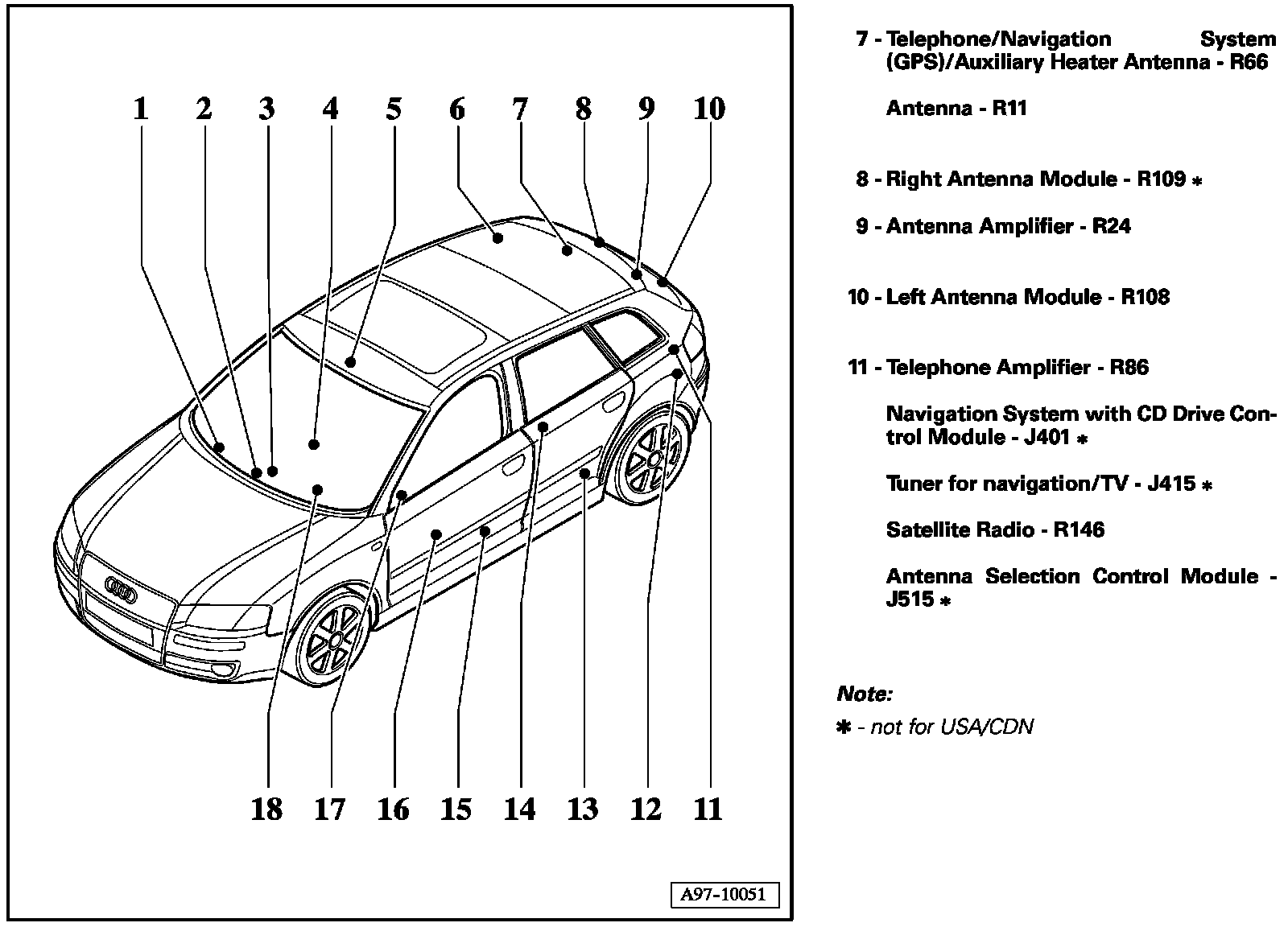 1 2 3 4 5 6 7 8 9 10

18 17 16 15 14 13 12 11

A97-10051

7 - Telephone/Navigation System (GPS)/Auxiliary Heater Antenna - R66

Antenna - R11

8 - Right Antenna Module - R109 *

9 - Antenna Amplifier - R24

10 - Left Antenna Module - R108

11 - Telephone Amplifier - R86

Navigation System with CD Drive Control Module - J401 *

Tuner for navigation/TV - J415 *

Satellite Radio - R146

Antenna Selection Control Module - J515 *

Note:

* - not for USA/CDN