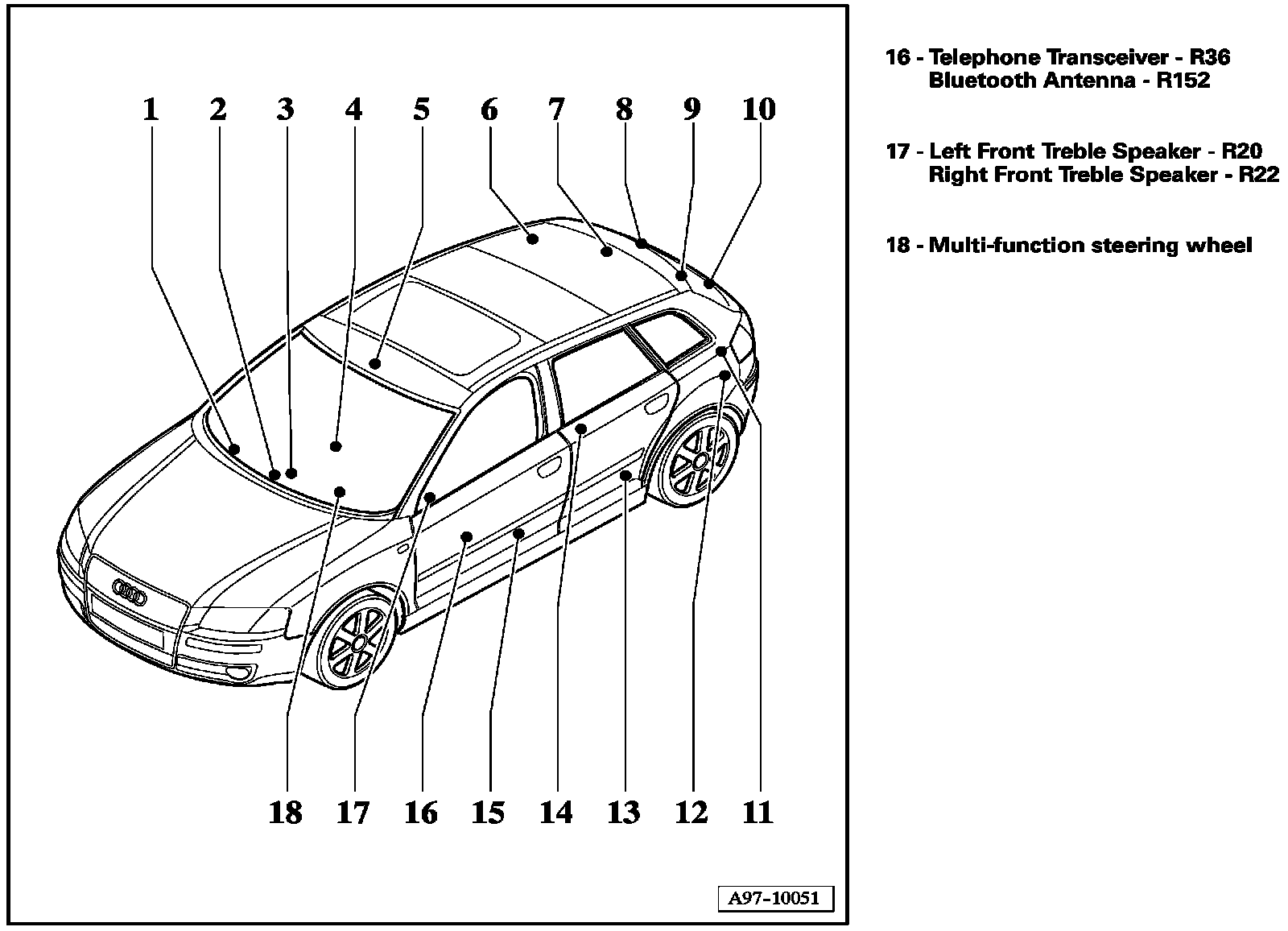 1 2 3 4 5 6 7 8 9 10

18 17 16 15 14 13 12 11

A97-10051

16 - Telephone Transceiver - R36
Bluetooth Antenna - R152

17 - Left Front Treble Speaker - R20
Right Front Treble Speaker - R22

18 - Multi-function steering wheel