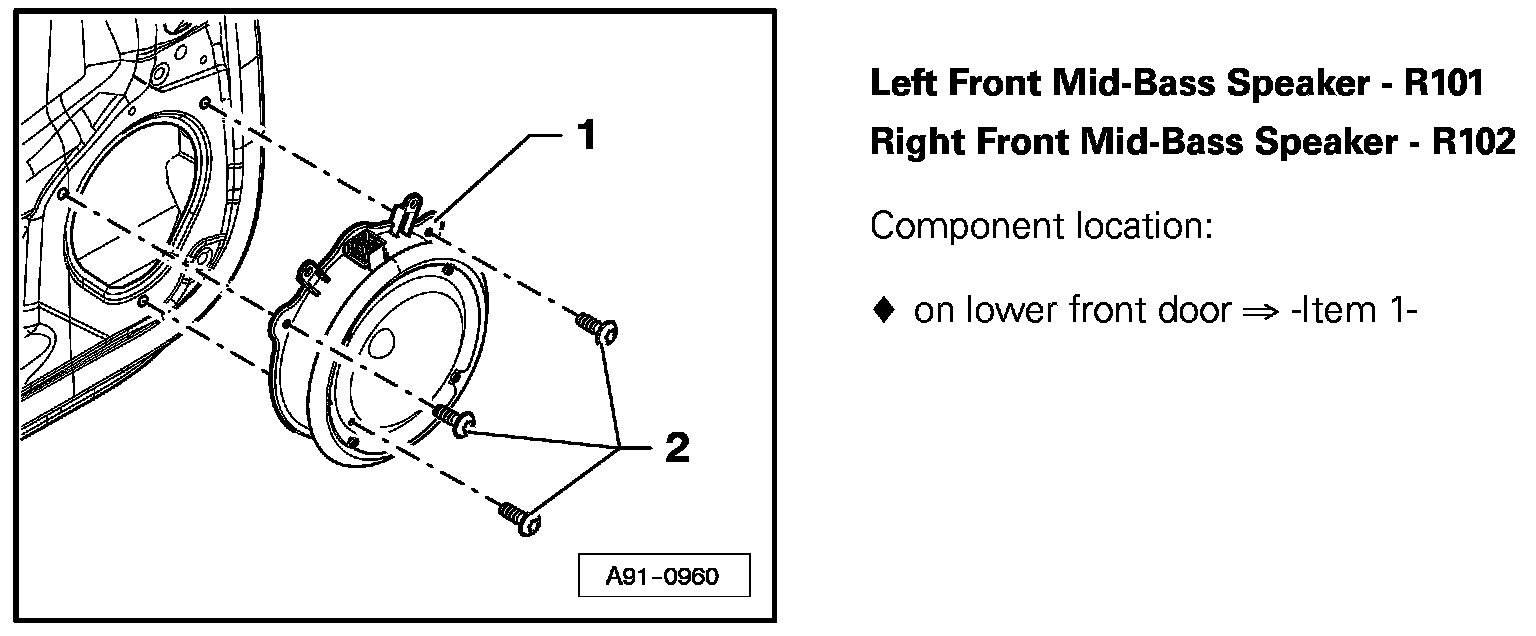 1

2

A91-0960

Left Front Mid-Bass Speaker - R101

Right Front Mid-Bass Speaker - R102

Component location:

♦ on lower front door ⇒ -Item 1-