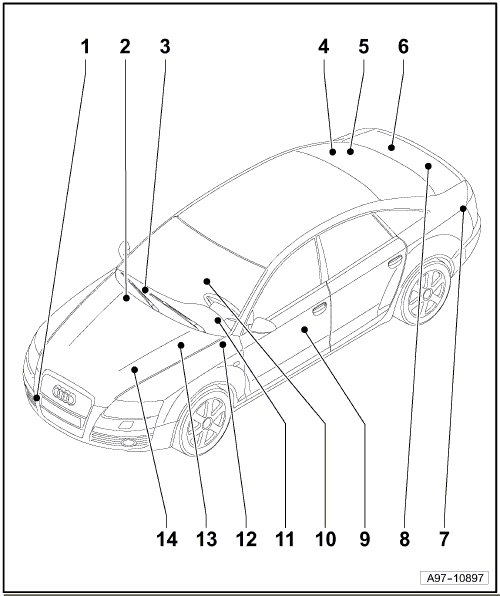 1 2 3 4 5 6

14 13 12 11 10 9 8 7

A97-10897