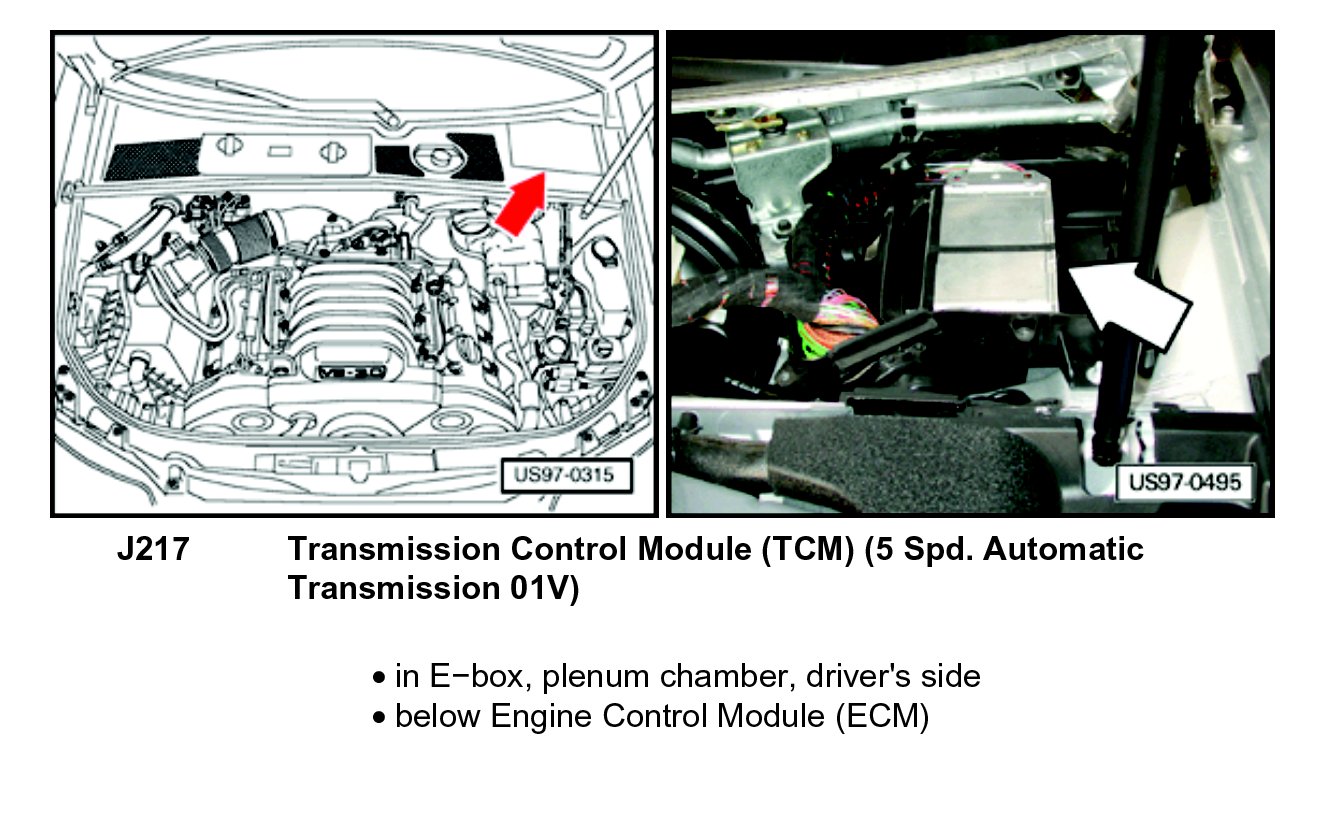 V6 3.0

US97-0315

US97-0495

J217 Transmission Control Module (TCM) (5 Spd. Automatic Transmission 01V)

• in E−box, plenum chamber, driver's side
• below Engine Control Module (ECM)