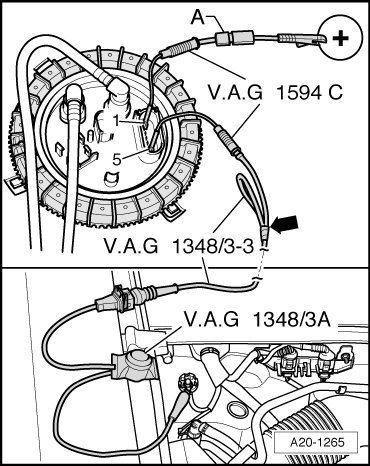 A
+
V.A.G 1594 C
1
5
V.A.G 1348/3-3
V.A.G 1348/3A
A20-1265