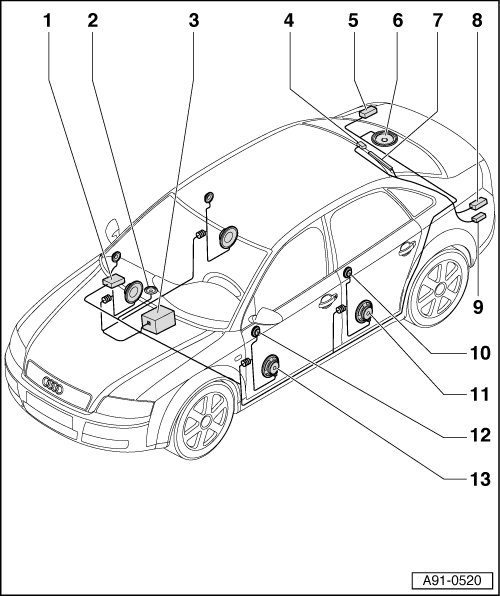 1
2
3
4
5
6
7
8
9
10
11
12
13
A91-0520