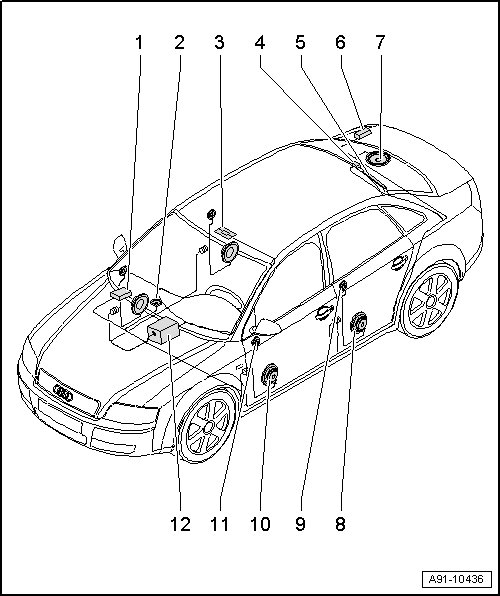 1 2 3 4 5 6 7

12 11 10 9 8

A91-10436