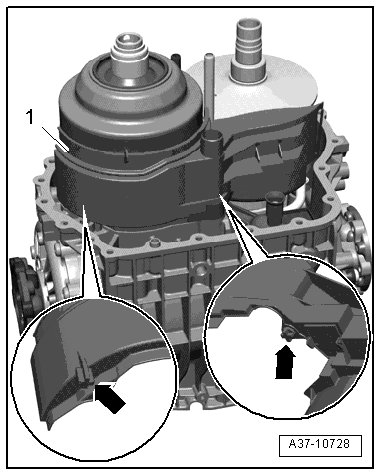 1

A37-10728