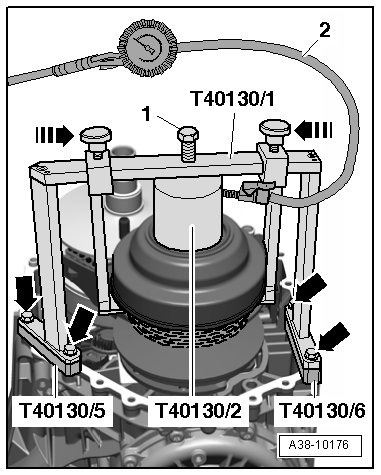 2

T40130/1

1

T40130/5

T40130/2

T40130/6

A38-10176