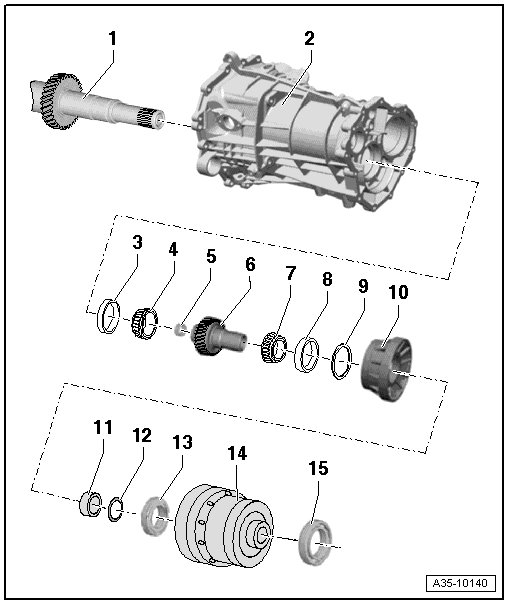 1
2
3
4
5
6
7
8
9
10
11
12
13
14
15
A35-10140