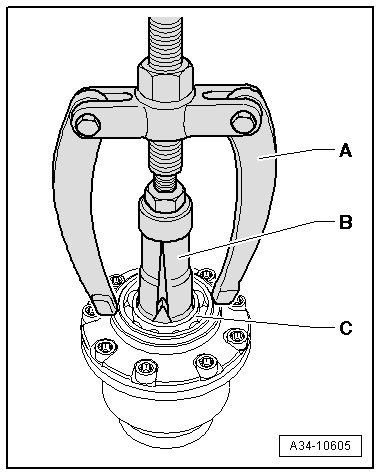 A

B

C

A34-10605