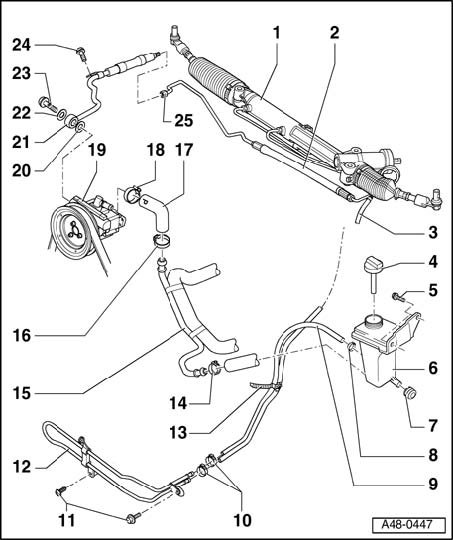 24
23
22
21
20
19
18
17
1
2
25
3
4
5
6
7
8
9
16
15
14
13
12
11
10
A48-0447