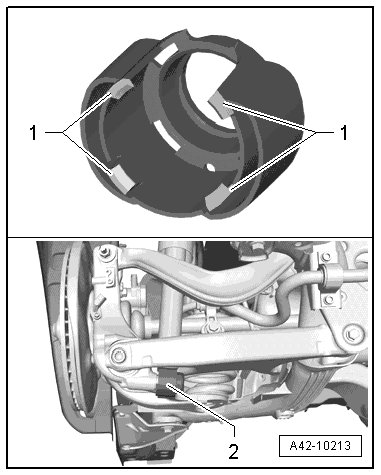 1

1

2

A42-10213