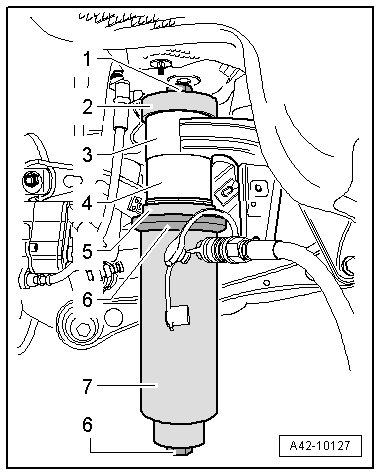 1
2
3
4
5
6
7
6
A42-10127