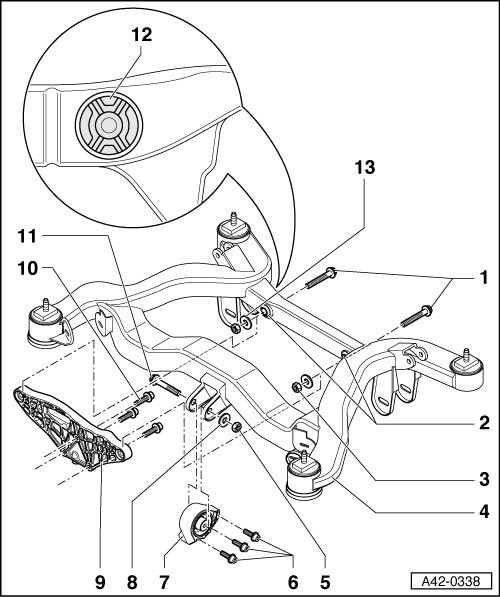 12

13

11

10

1

2

3

4

9 8 7 6 5

A42-0338