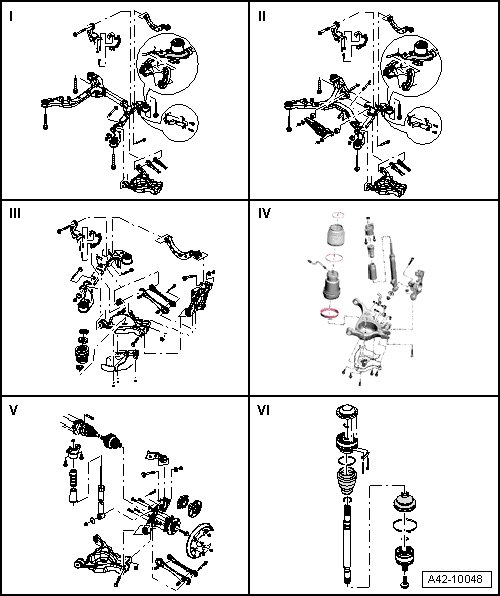 I

II

III

IV

V

VI

A42-10048