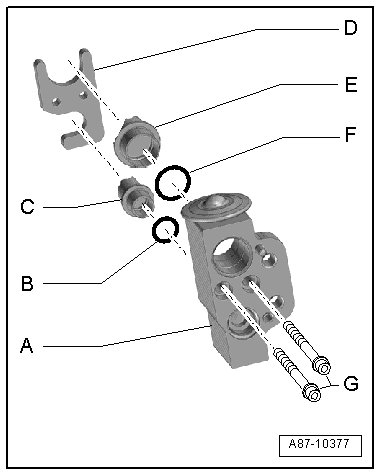 D
E
F
C
B
A
G
A87-10377