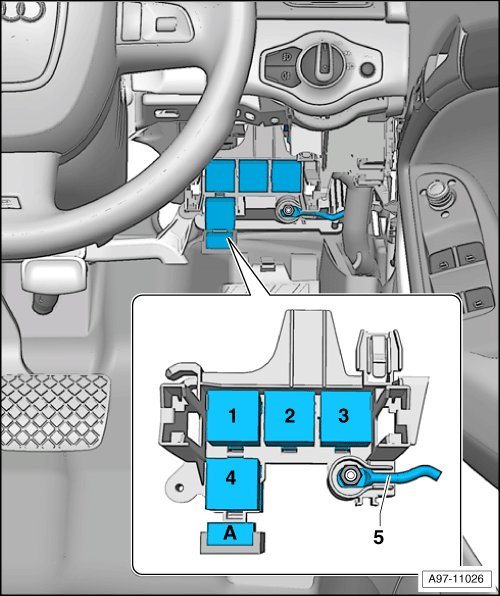 1
2
3
4
A
5
A97-11026