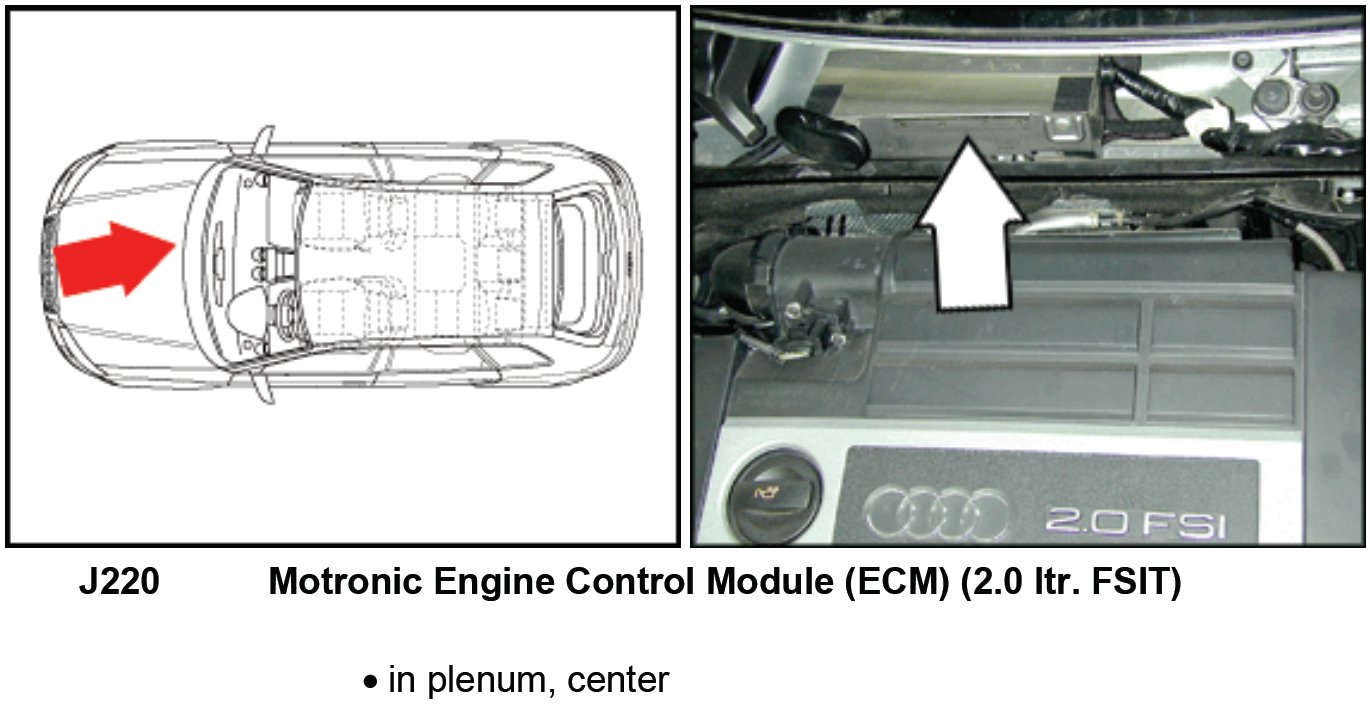 2.0 FSI

J220 Motronic Engine Control Module (ECM) (2.0 ltr. FSIT)

• in plenum, center