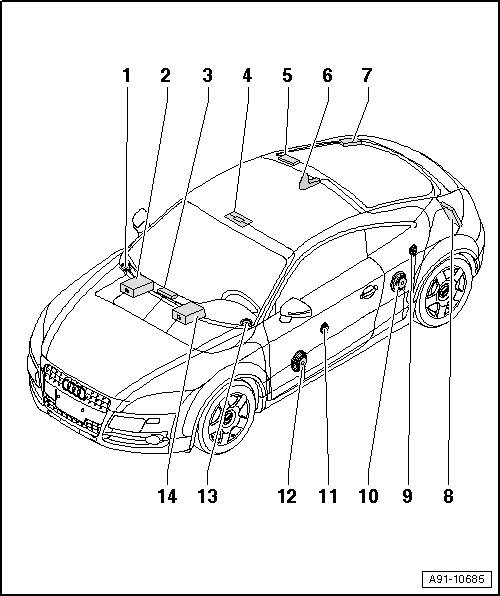 1 2 3 4 5 6 7

14 13 12 11 10 9 8

A91-10685