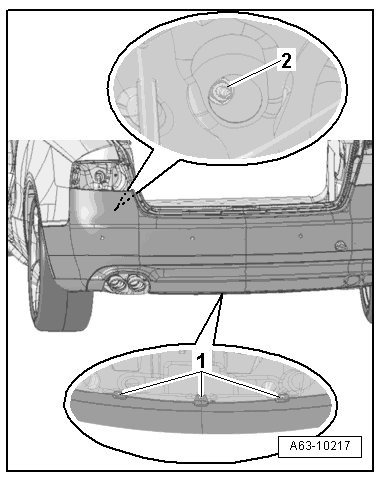 2

1

A63-10217