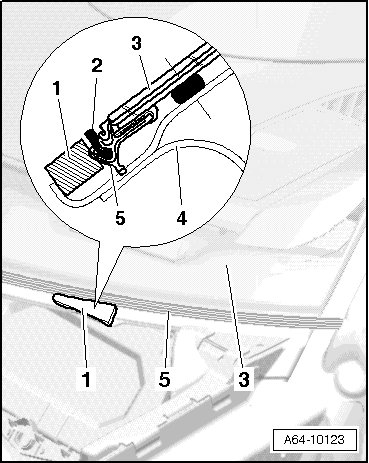 3
2
1
5
4
1
5
3
A64-10123