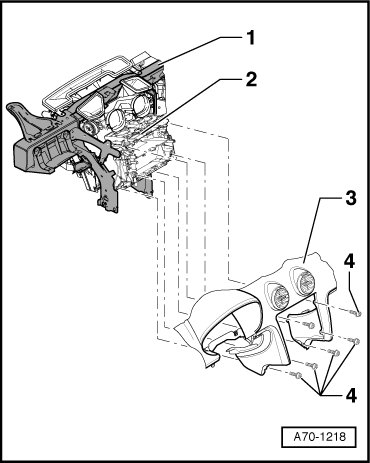 1
2
3
4
4
A70-1218