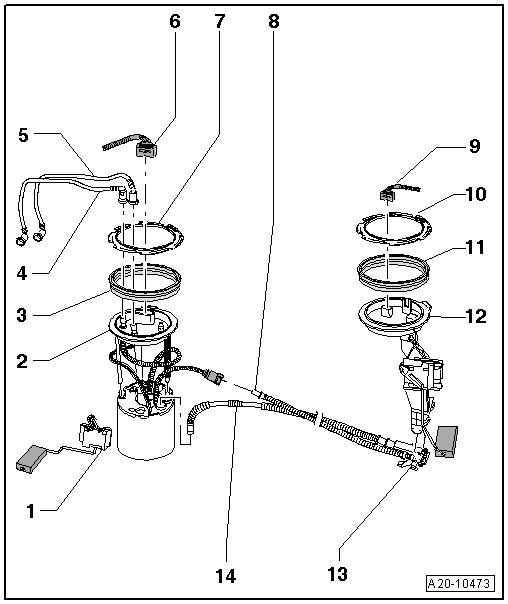 6
7
8
5
9
10
4
11
3
12
2
1
14
13
A20-10473