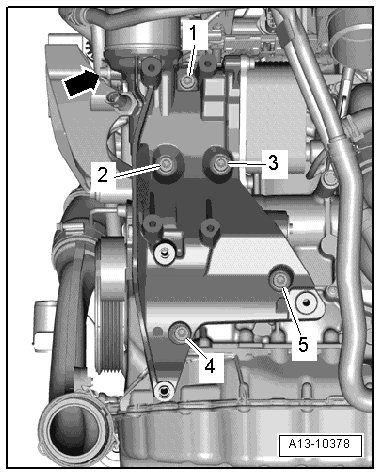 1
2
3
5
4
A13-10378