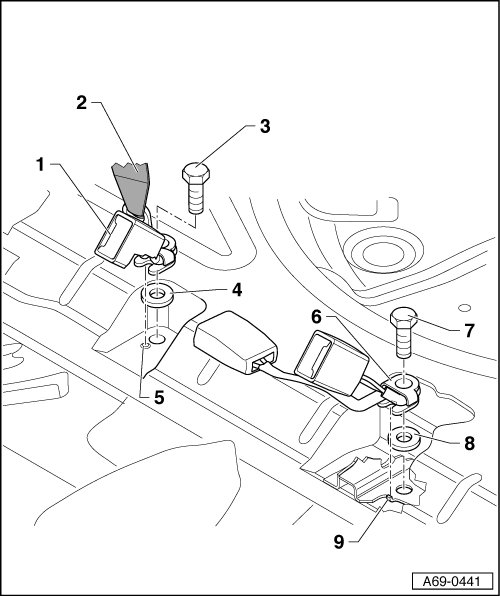 2
3
1
4
6
7
5
8
9
A69-0441