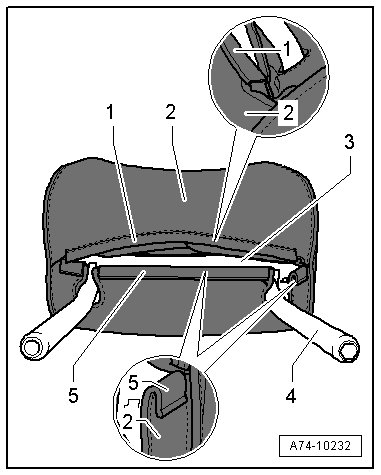 1
2
1
2
3
5
4
5
2
A74-10232