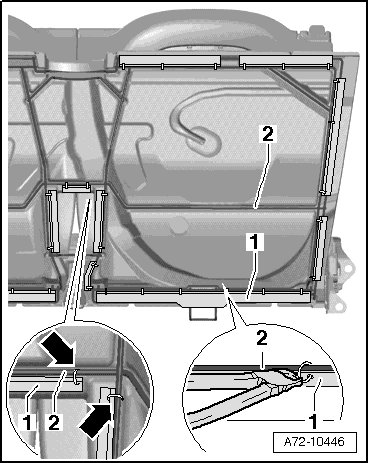 2
1
2
1
2
1
A72-10446