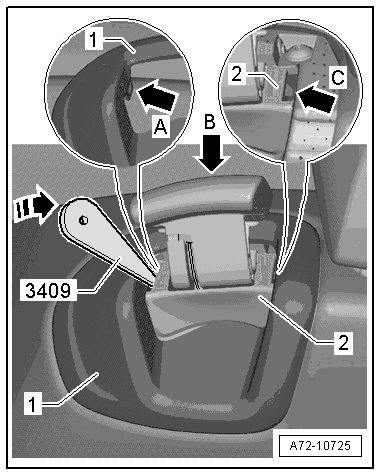 1
A
2
C
B
3409
2
1
A72-10725