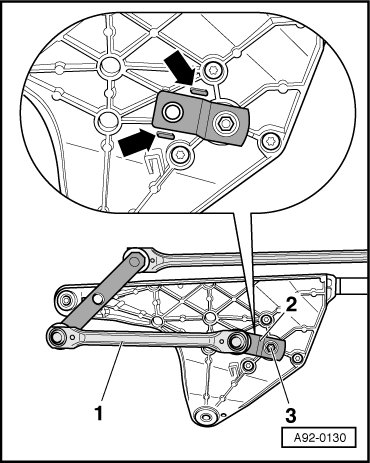 2
1
3
A92-0130