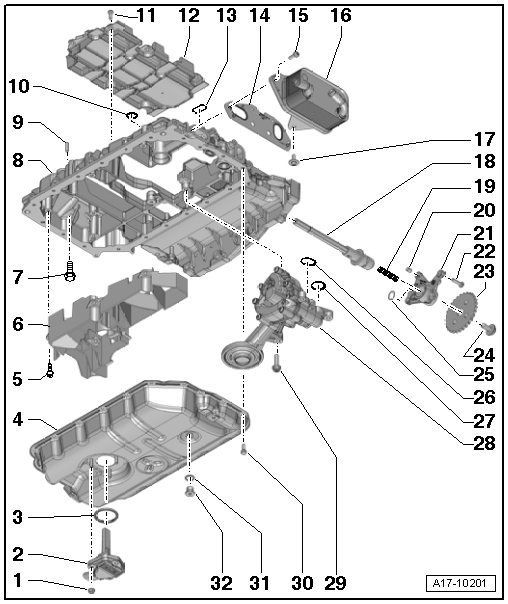 11 12 13 14 15 16

10

9

8

17

18

19

20

21

22

23

7

6

5

24

25

26

27

28

4

3

2

1

32 31 30 29

A17-10201