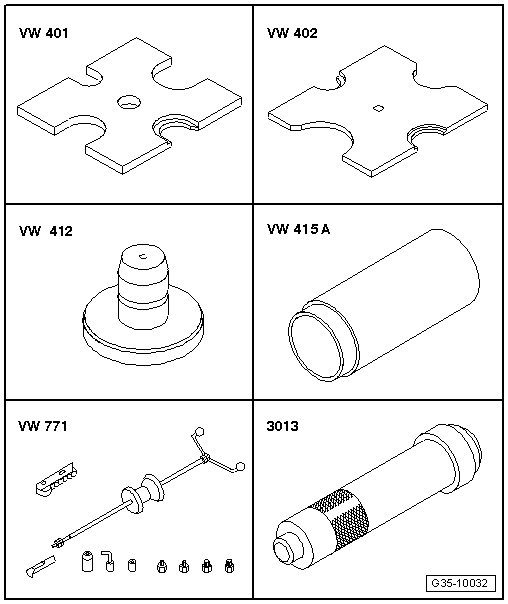 VW 401

VW 402

VW 412

VW 415 A

VW 771

3013

G35-10032