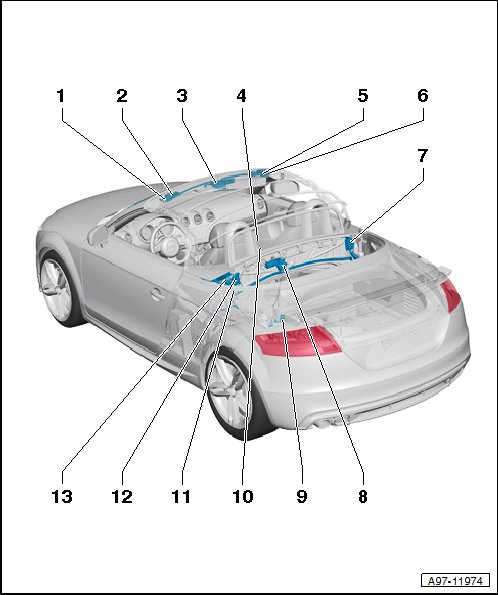 1 2 3 4 5 6

7

13 12 11 10 9 8

A97-11974