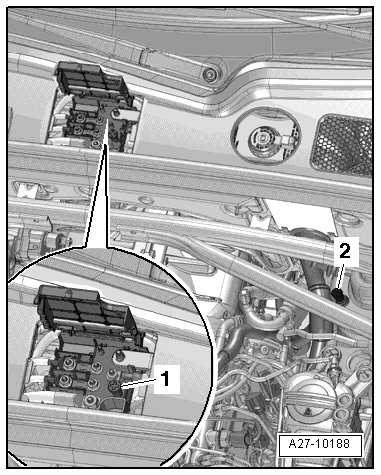 2

1

A27-10188