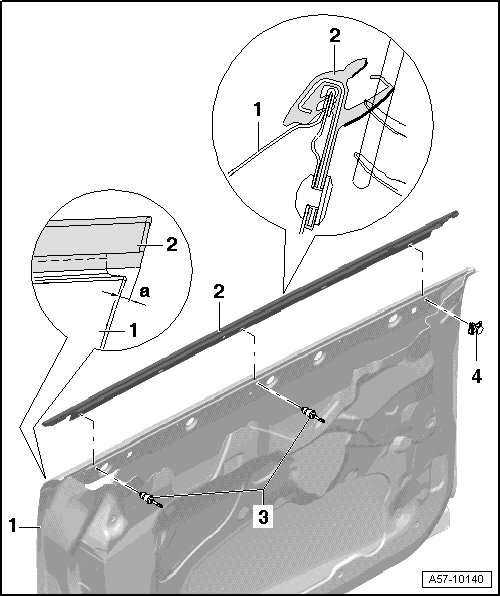 2
1
2
a
1
2
4
3
1
A57-10140