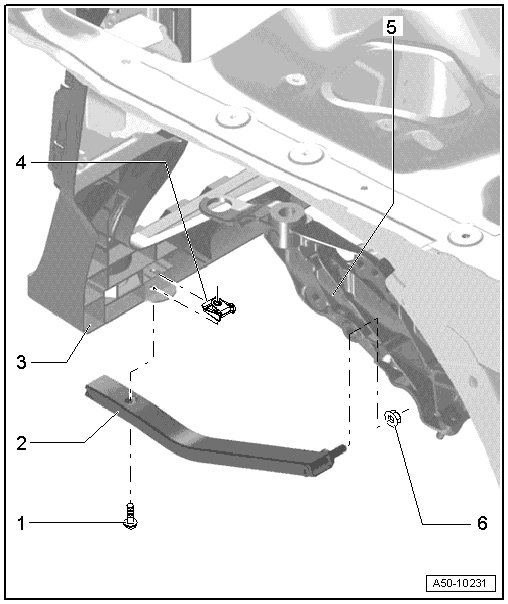 5
4
3
2
1
6
A50-10231