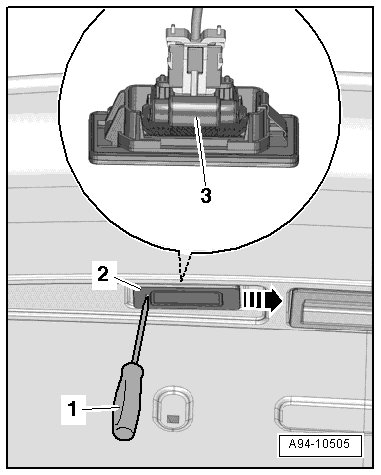 3

2

1

A94-10505