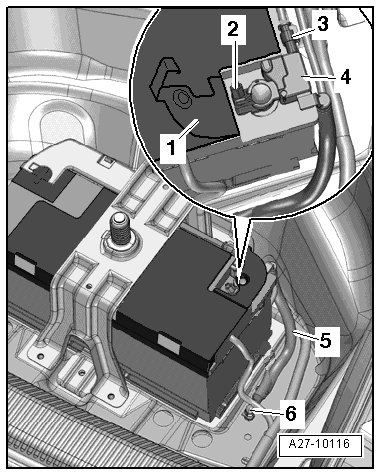 2
3
4
1
5
6
A27-10116