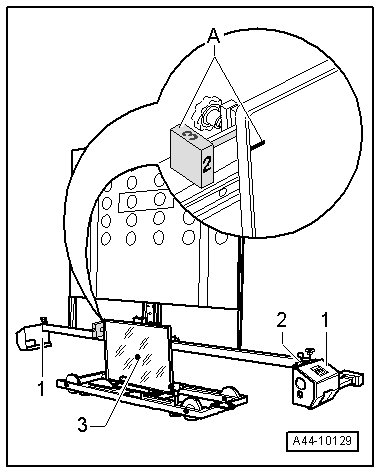 A

3

2

2

1

1

3

A44-10129